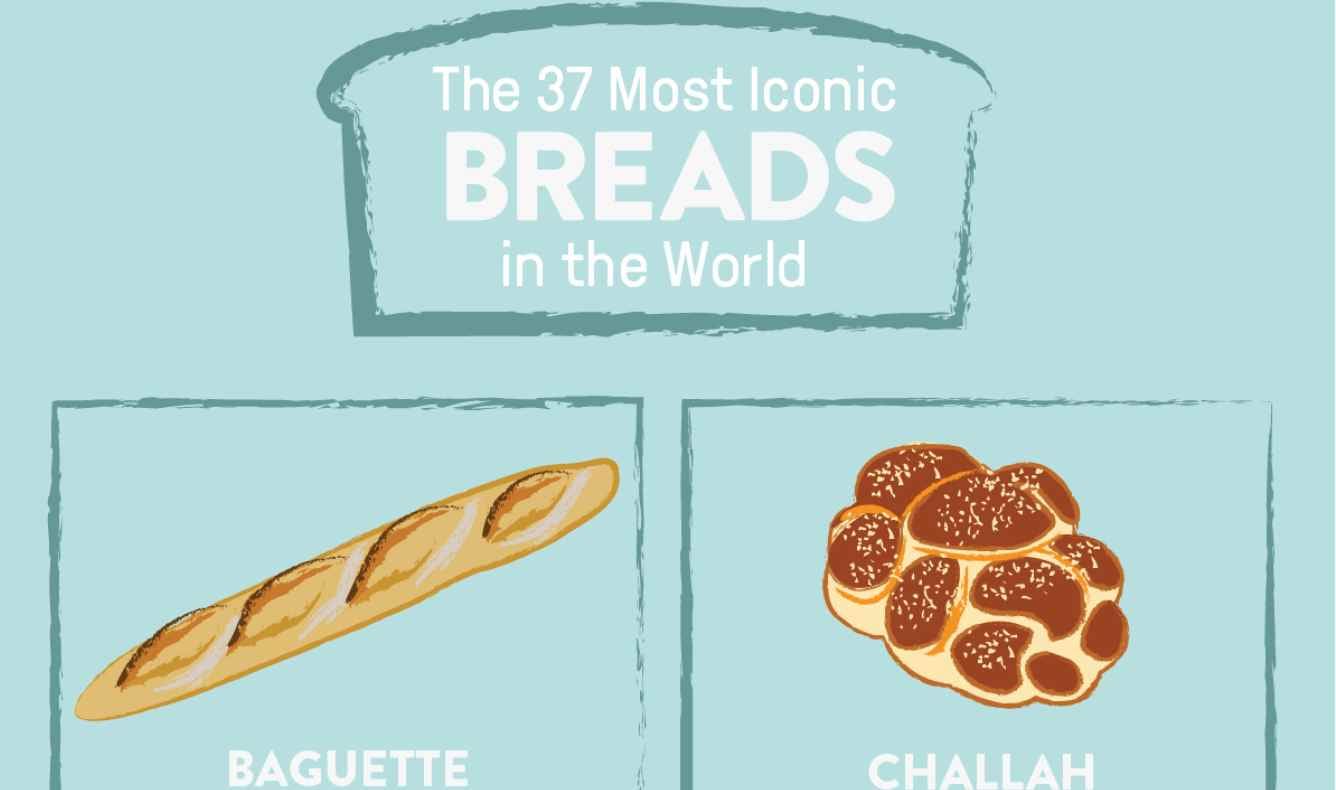 The 37 Most Iconic
BREADS
in the World

BAGUETTE

CHALLAH