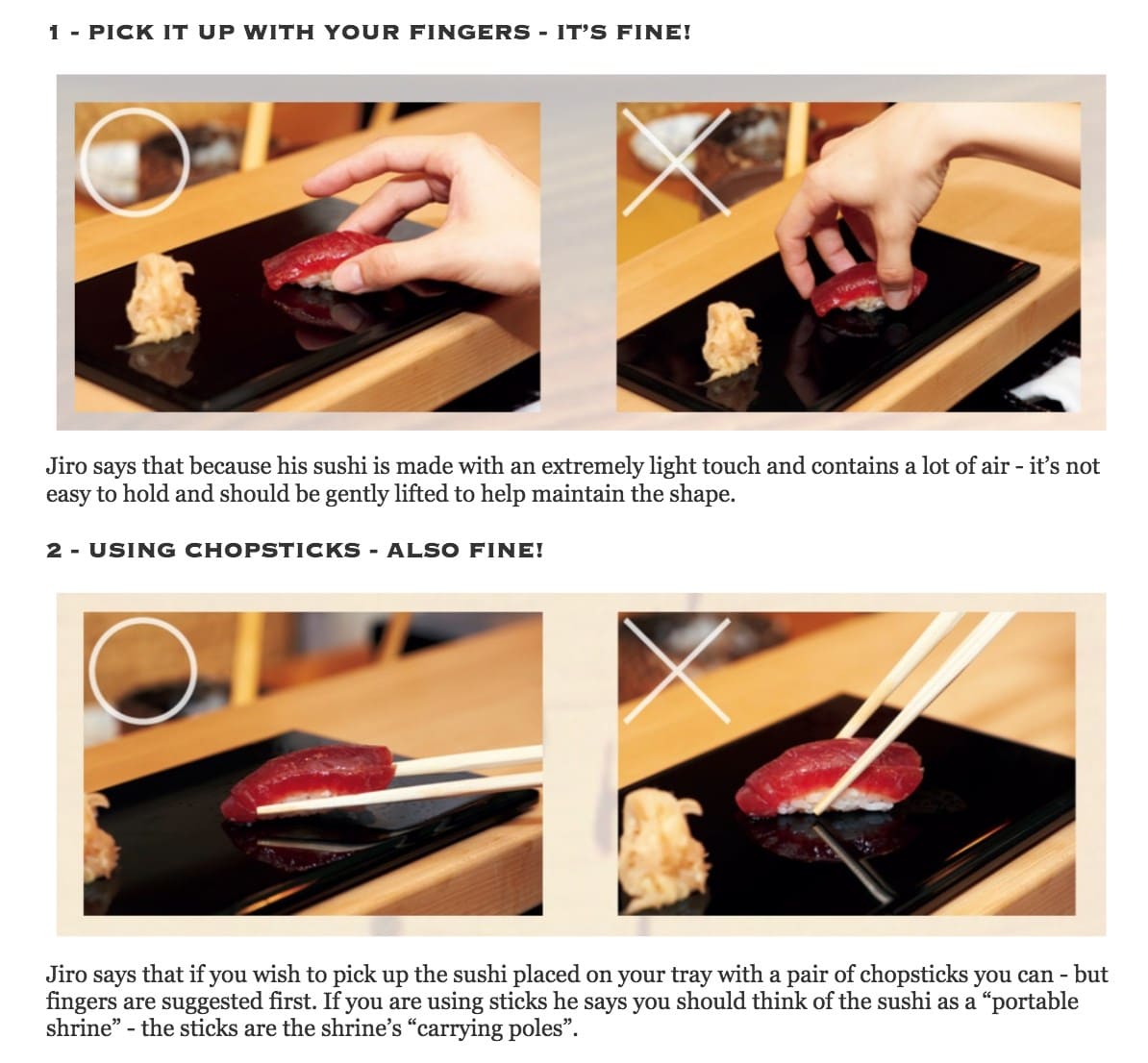 1 - PICK IT UP WITH YOUR FINGERS - IT'S FINE!

Jiro says that because his sushi is made with an extremely light touch and contains a lot of air - it's not easy to hold and should be gently lifted to help maintain the shape.

2 - USING CHOPSTICKS - ALSO FINE!

Jiro says that if you wish to pick up the sushi placed on your tray with a pair of chopsticks you can - but fingers are suggested first. If you are using sticks he says you should think of the sushi as a "portable shrine" - the sticks are the shrine's "carrying poles".