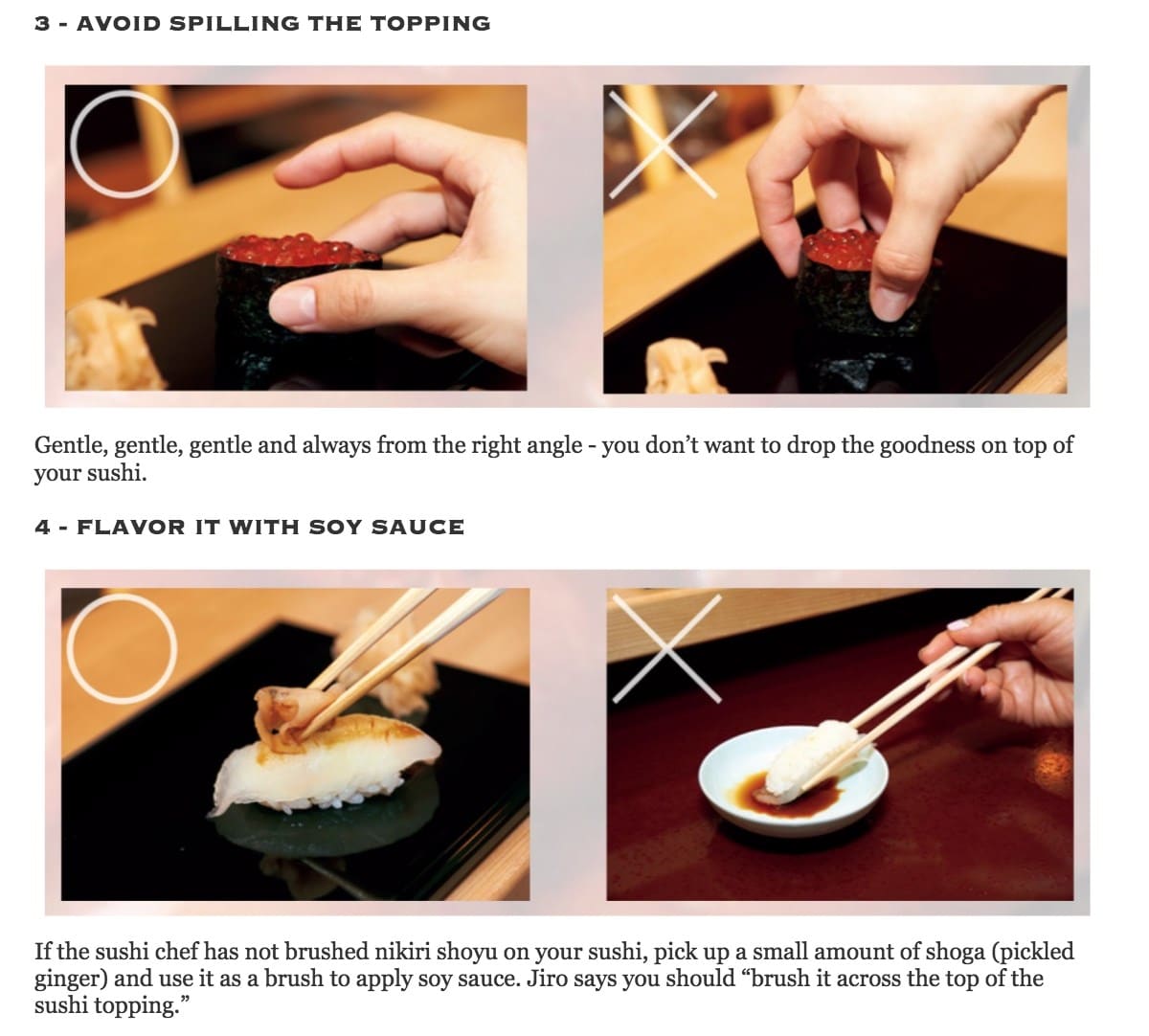 3 - AVOID SPILLING THE TOPPING

Gentle, gentle, gentle and always from the right angle - you don't want to drop the goodness on top of your sushi.

4 - FLAVOR IT WITH SOY SAUCE

If the sushi chef has not brushed nikiri shoyu on your sushi, pick up a small amount of shoga (pickled ginger) and use it as a brush to apply soy sauce. Jiro says you should "brush it across the top of the sushi topping."