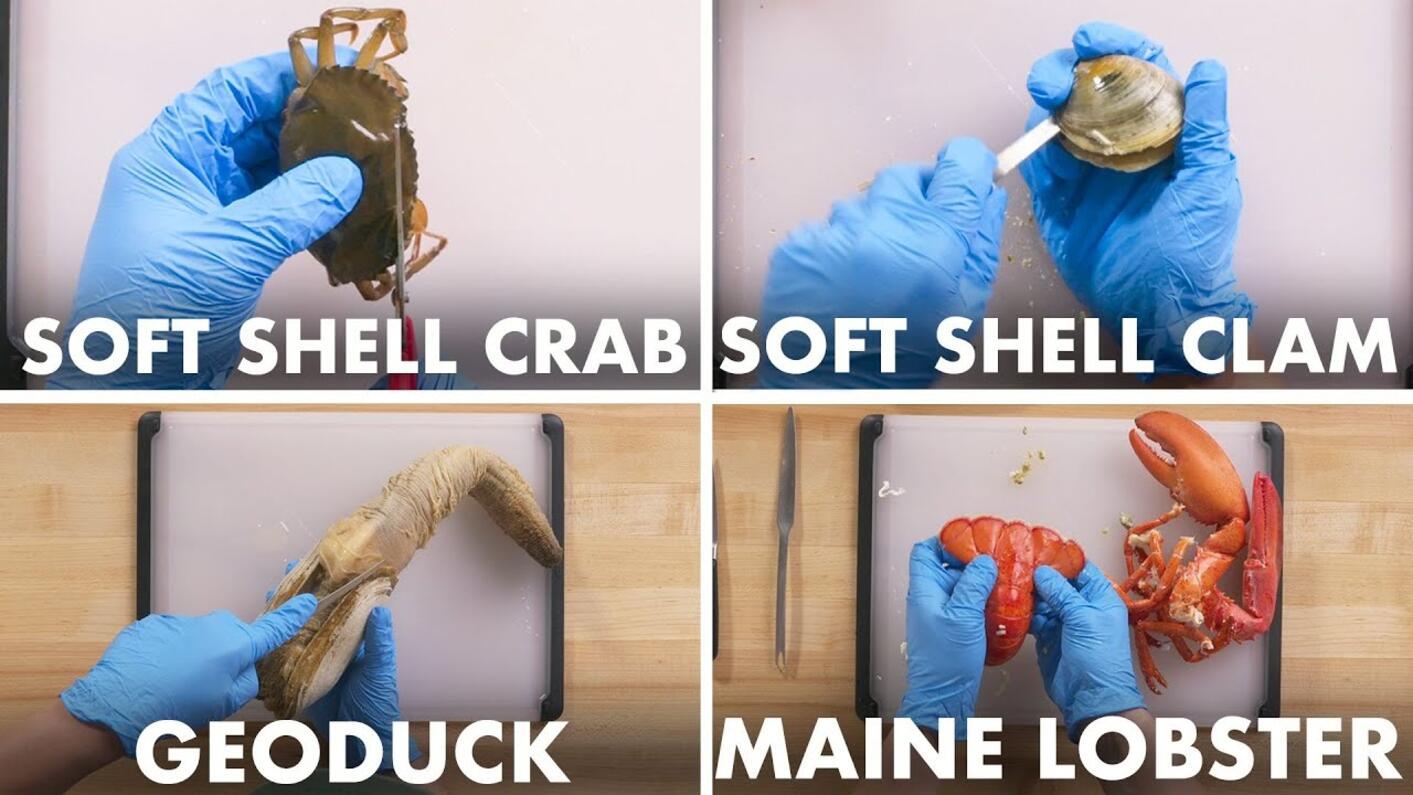 SOFT SHELL CRAB

SOFT SHELL CLAM

GEODUCK

MAINE LOBSTER